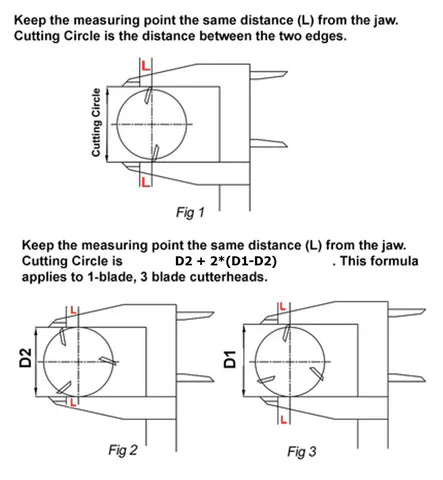 Keep the measuring point the same distance (L) from the jaw.
Cutting Circle is the distance between the two edges.

L
Cutting Circle
L
Fig 1

Keep the measuring point the same distance (L) from the jaw.
Cutting Circle is D2 + 2*(D1-D2) . This formula applies to 1-blade, 3 blade cutterheads.

L
D2
L
Fig 2

L
D1
L
Fig 3