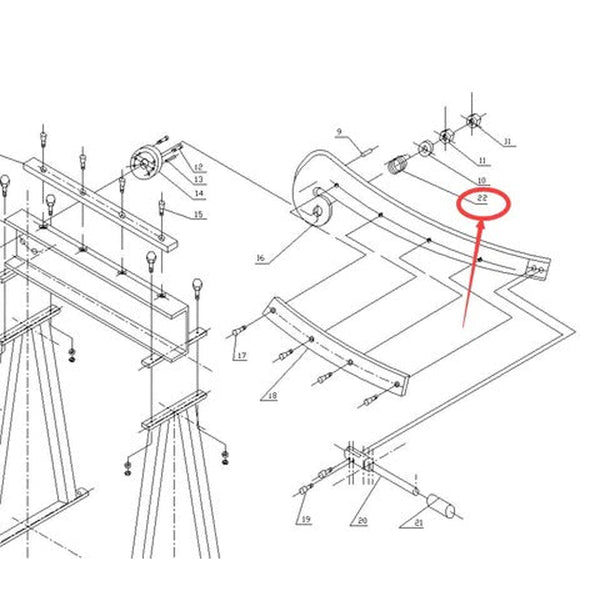 9
11
11
10
22
12
13
14
15
16
17
18
19
20
21