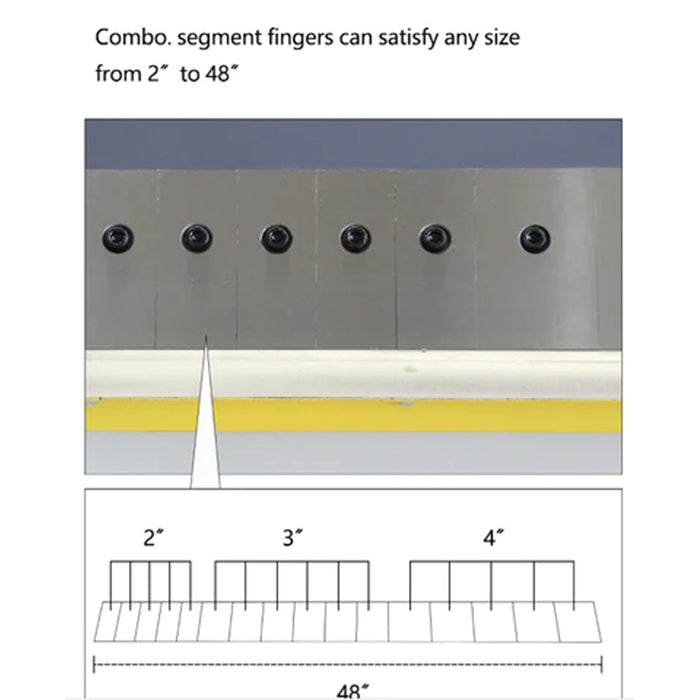 Combo. segment fingers can satisfy any size from 2″ to 48″

2″

3″

4″

48″