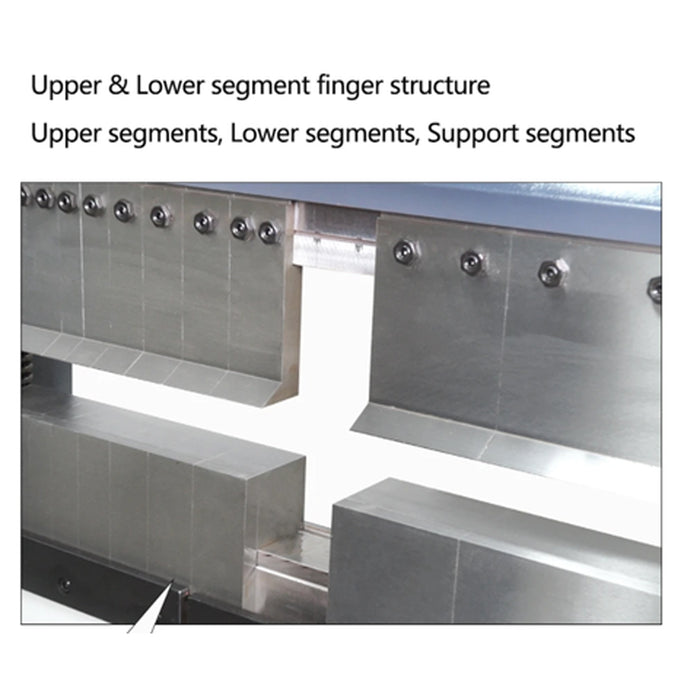 Upper & Lower segment finger structure

Upper segments, Lower segments, Support segments