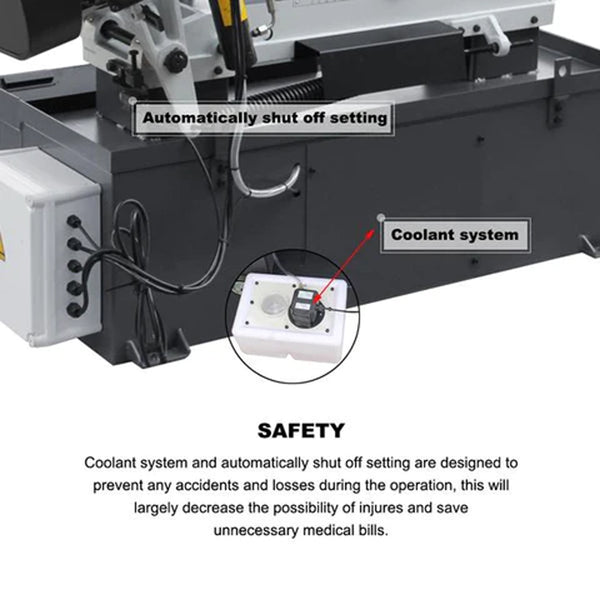 Automatically shut off setting

Coolant system

SAFETY

Coolant system and automatically shut off setting are designed to prevent any accidents and losses during the operation, this will largely decrease the possibility of injures and save unnecessary medical bills.